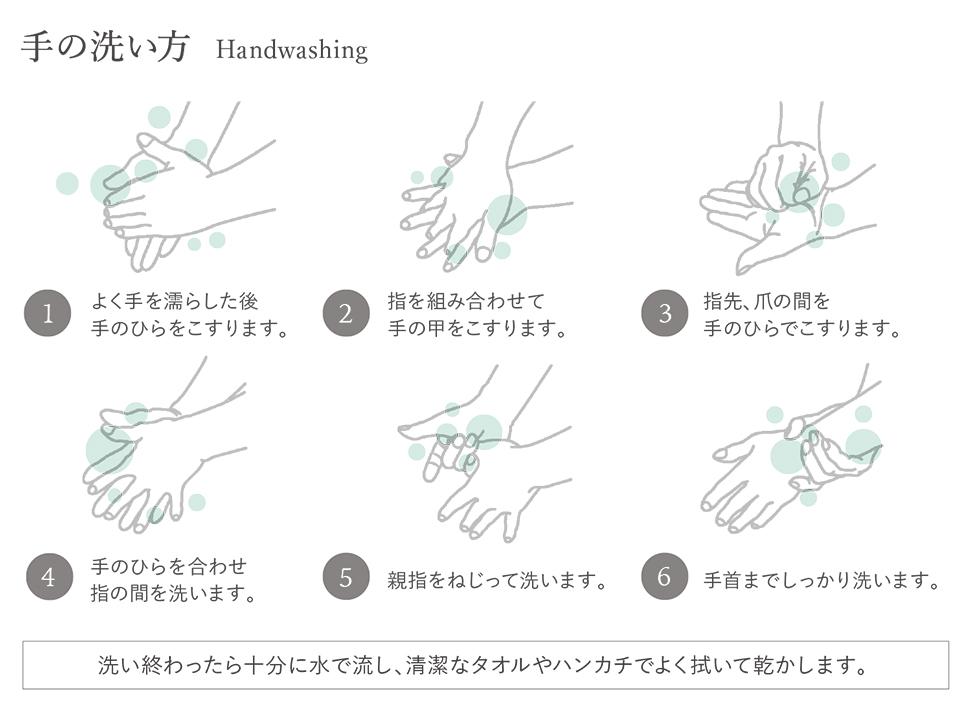 手の洗い方　Handwashing

1 よく手を濡らした後 手のひらをこすります。

2 指を組み合わせて 手の甲をこすります。

3 指先、爪の間を 手のひらでこすります。

4 手のひらを合わせ 指の間を洗います。

5 親指をねじって洗います。

6 手首までしっかり洗います。

洗い終わったら十分に水で流し、清潔なタオルやハンカチでよく拭いて乾かします。