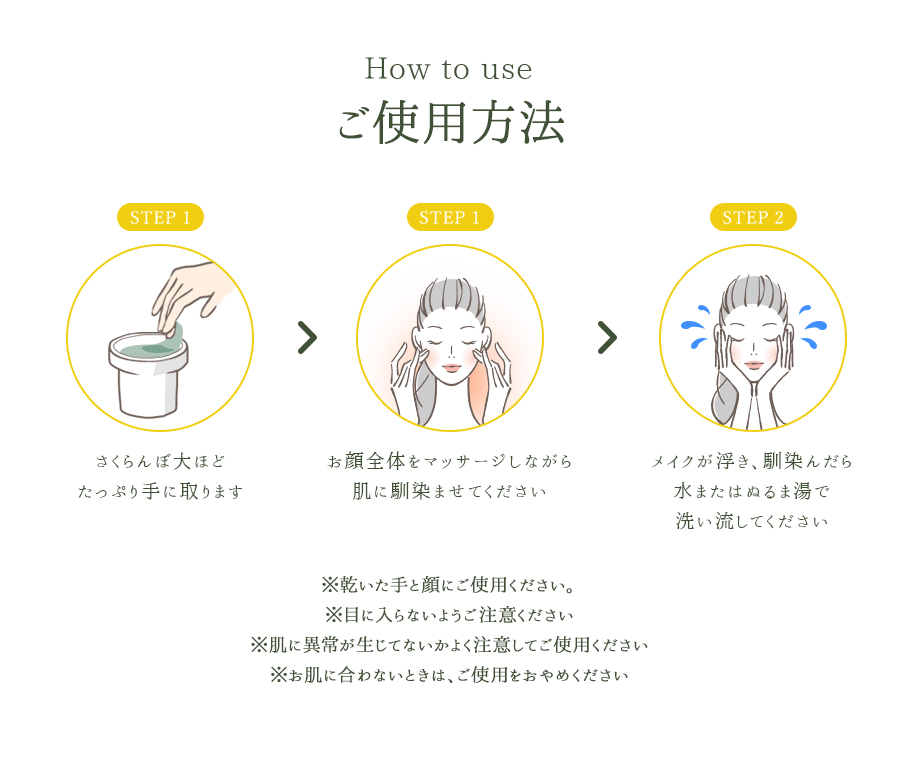 How to use
ご使用方法

STEP 1

さくらんぼ大ほど
たっぷり手に取ります

STEP 1

お顔全体をマッサージしながら
肌に馴染ませてください

STEP 2

メイクが浮き、馴染んだら
水またはぬるま湯で
洗い流してください

※乾いた手と顔にご使用ください。
※目に入らないようご注意ください
※肌に異常が生じてないかよく注意してご使用ください
※お肌に合わないときは、ご使用をおやめください