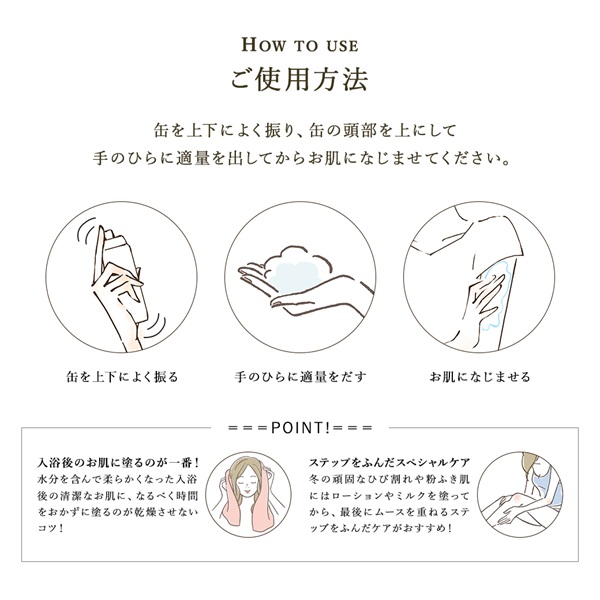 HOW TO USE
ご使用方法

缶を上下によく振り、缶の頭部を上にして
手のひらに適量を出してからお肌になじませてください。

缶を上下によく振る

手のひらに適量をだす

お肌になじませる

===POINT!===

入浴後のお肌に塗るのが一番!
水分を含んで柔らかくなった入浴後の清潔なお肌に、なるべく時間をおかずに塗るのが乾燥させないコツ!

ステップをふんだスペシャルケア
冬の頑固なひび割れや粉ふき肌にはローションやミルクを塗ってから、最後にムースを重ねるステップをふんだケアがおすすめ!